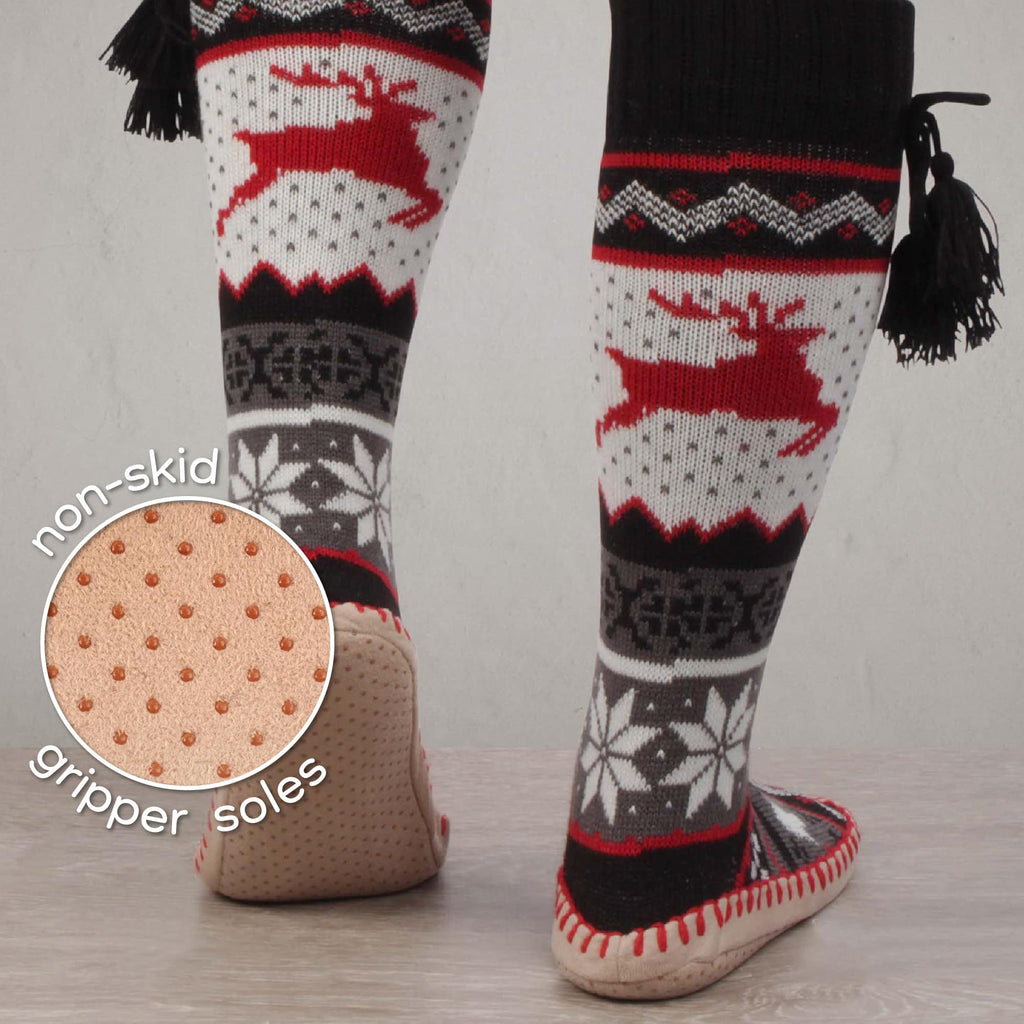 non-skid
gripper soles