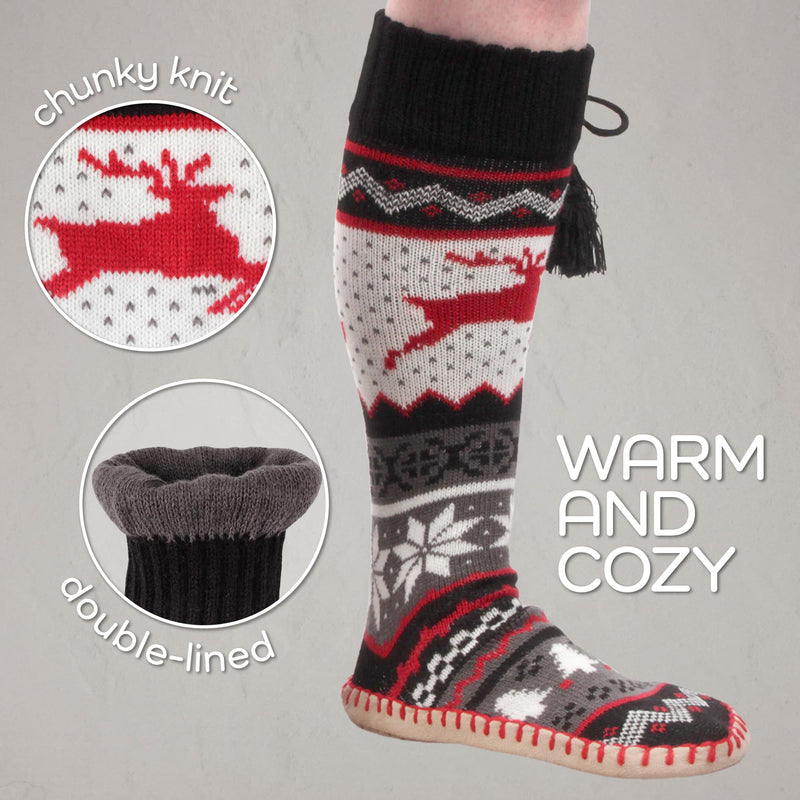 chunky knit

double-lined

WARM AND COZY