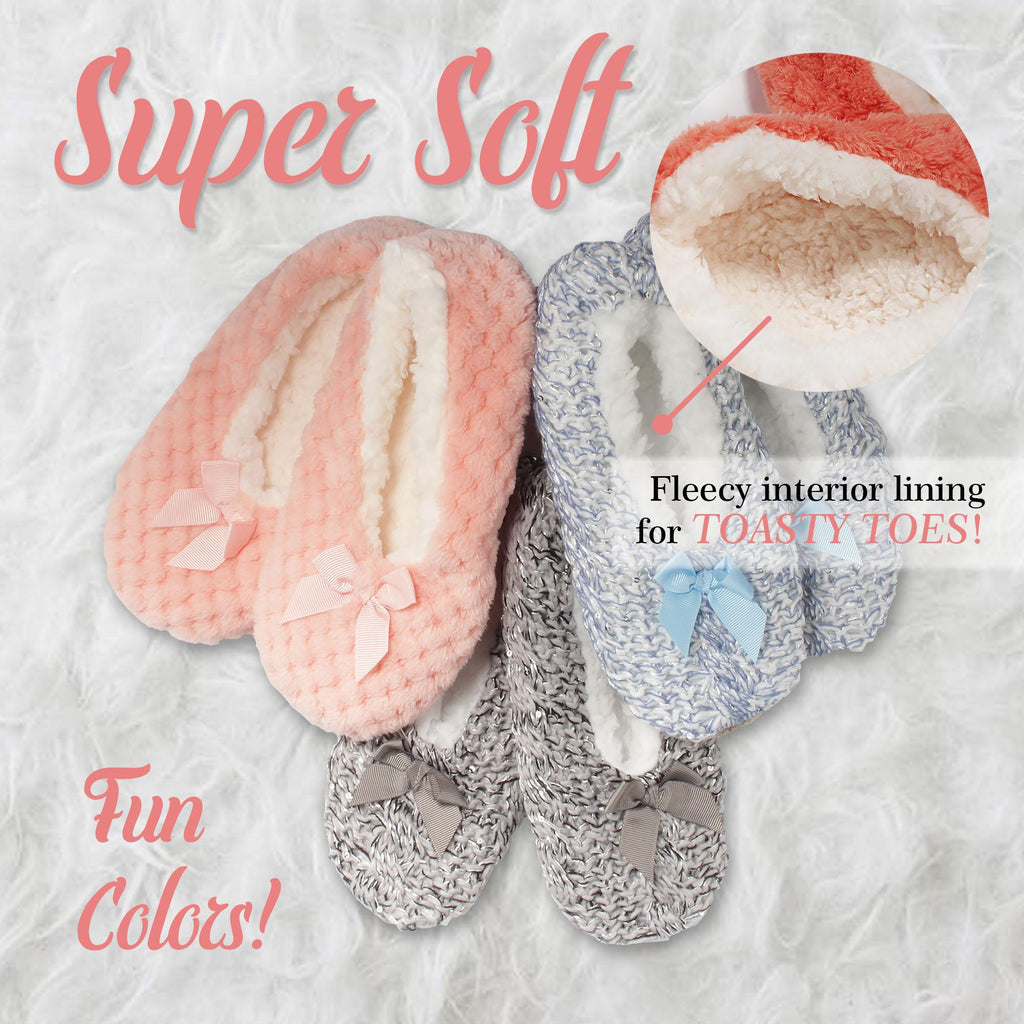 Super Soft

Fleecy interior lining for TOASTY TOES!

Fun Colors!