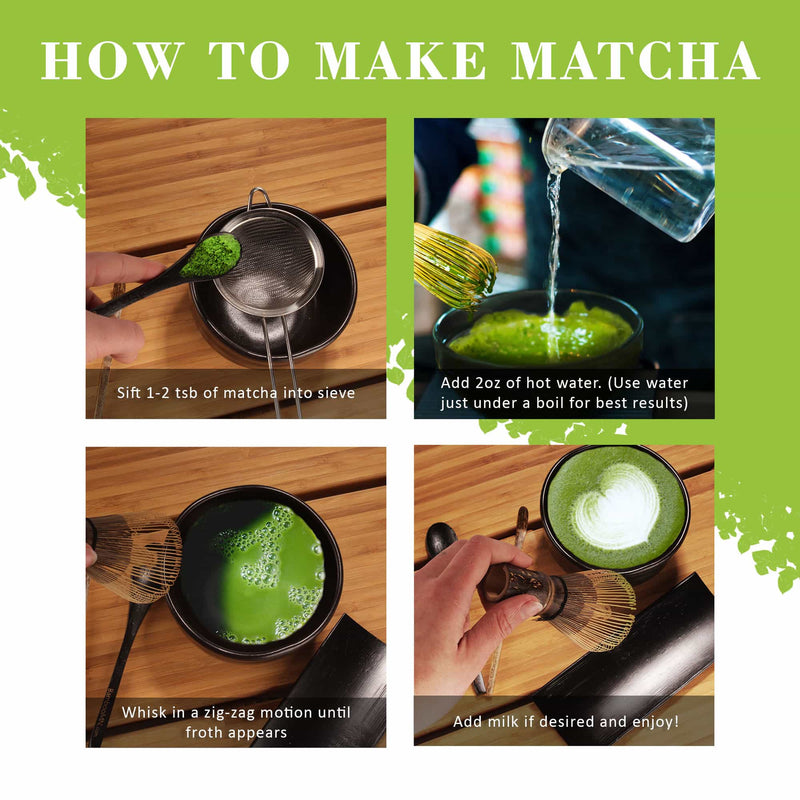 HOW TO MAKE MATCHA

Sift 1-2 tsb of matcha into sieve

Add 2oz of hot water. (Use water just under a boil for best results)

Whisk in a zig-zag motion until froth appears

Add milk if desired and enjoy!